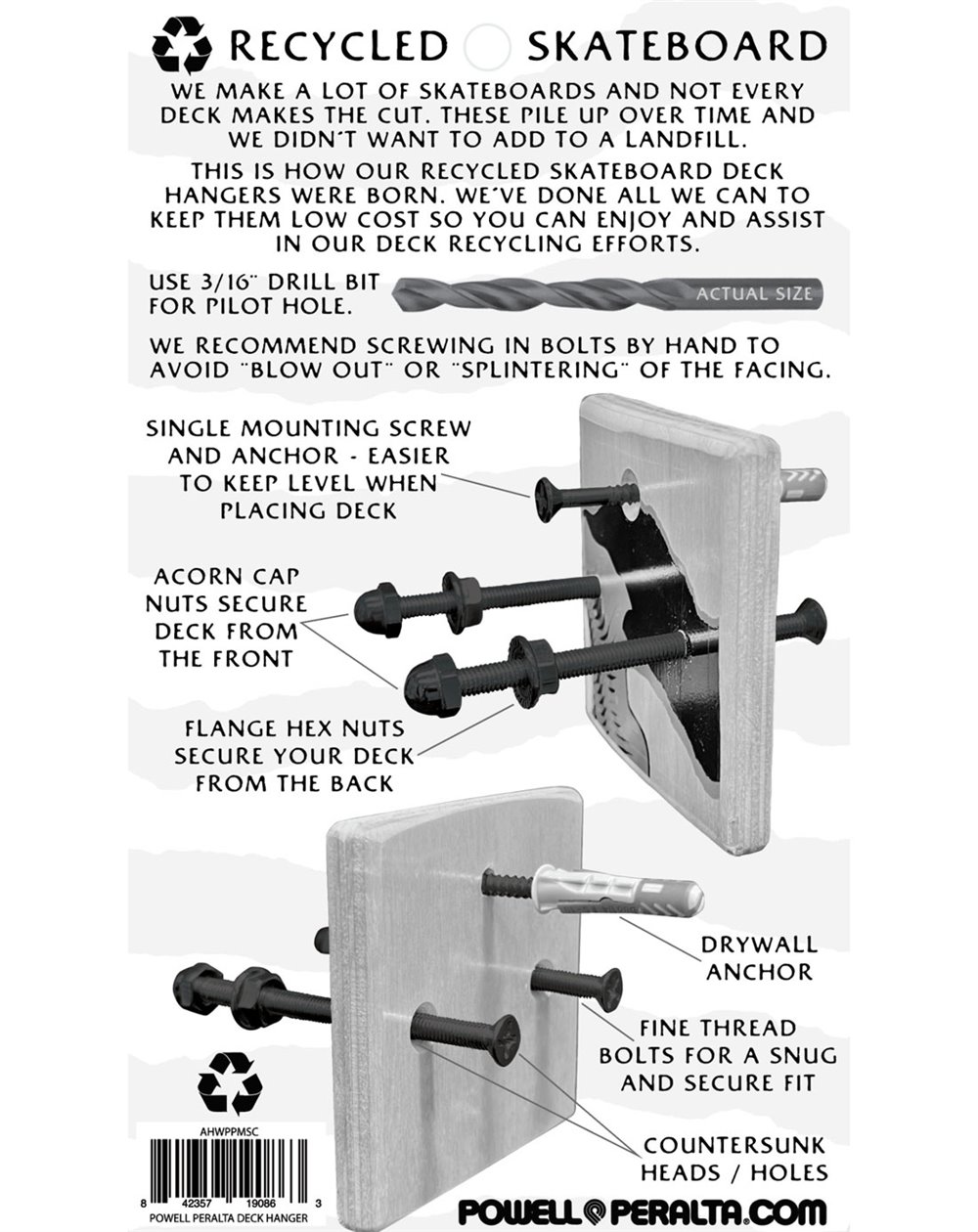 RECYCLED SKATEBOARD

WE MAKE A LOT OF SKATEBOARDS AND NOT EVERY DECK MAKES THE CUT. THESE PILE UP OVER TIME AND WE DIDN'T WANT TO ADD TO A LANDFILL.

THIS IS HOW OUR RECYCLED SKATEBOARD DECK HANGERS WERE BORN. WE'VE DONE ALL WE CAN TO KEEP THEM LOW COST SO YOU CAN ENJOY AND ASSIST IN OUR DECK RECYCLING EFFORTS.

USE 3/16" DRILL BIT FOR PILOT HOLE.

ACTUAL SIZE

WE RECOMMEND SCREWING IN BOLTS BY HAND TO AVOID "BLOW OUT" OR "SPLINTERING" OF THE FACING.

SINGLE MOUNTING SCREW AND ANCHOR - EASIER TO KEEP LEVEL WHEN PLACING DECK

ACORN CAP NUTS SECURE DECK FROM THE FRONT

FLANGE HEX NUTS SECURE YOUR DECK FROM THE BACK

DRYWALL ANCHOR

FINE THREAD BOLTS FOR A SNUG AND SECURE FIT

COUNTERSUNK HEADS / HOLES

AHWPPMSC

8 42357 19086 3

POWELL PERALTA DECK HANGER

POWELL PERALTA.COM