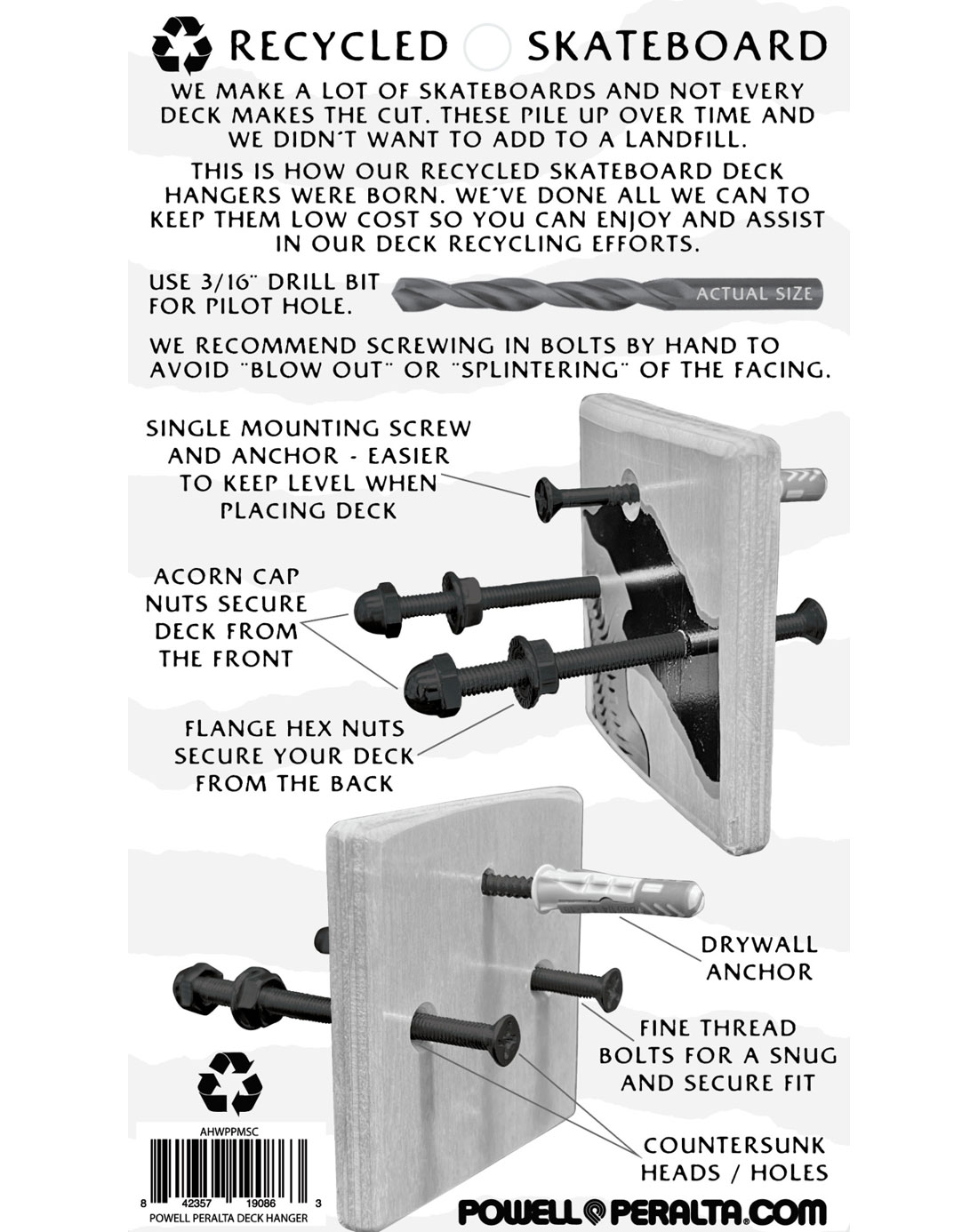 RECYCLED SKATEBOARD

WE MAKE A LOT OF SKATEBOARDS AND NOT EVERY DECK MAKES THE CUT. THESE PILE UP OVER TIME AND WE DIDN'T WANT TO ADD TO A LANDFILL.

THIS IS HOW OUR RECYCLED SKATEBOARD DECK HANGERS WERE BORN. WE'VE DONE ALL WE CAN TO KEEP THEM LOW COST SO YOU CAN ENJOY AND ASSIST IN OUR DECK RECYCLING EFFORTS.

USE 3/16" DRILL BIT FOR PILOT HOLE.

ACTUAL SIZE

WE RECOMMEND SCREWING IN BOLTS BY HAND TO AVOID "BLOW OUT" OR "SPLINTERING" OF THE FACING.

SINGLE MOUNTING SCREW AND ANCHOR - EASIER TO KEEP LEVEL WHEN PLACING DECK

ACORN CAP NUTS SECURE DECK FROM THE FRONT

FLANGE HEX NUTS SECURE YOUR DECK FROM THE BACK

DRYWALL ANCHOR

FINE THREAD BOLTS FOR A SNUG AND SECURE FIT

COUNTERSUNK HEADS / HOLES

AHWPPMSC

8 42357 19086 3

POWELL PERALTA DECK HANGER

POWELL PERALTA.COM