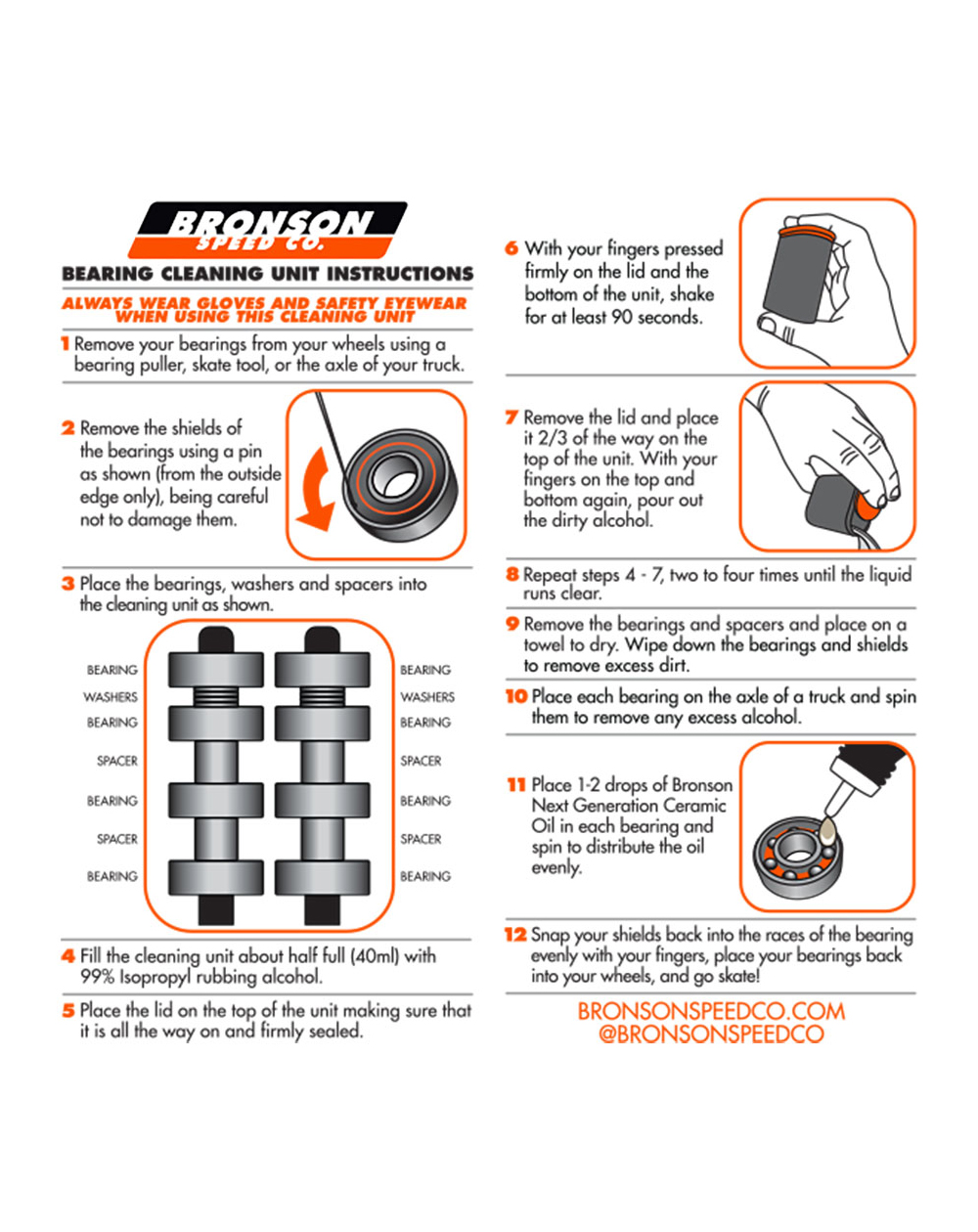 BRONSON
SPEED CO.

BEARING CLEANING UNIT INSTRUCTIONS

ALWAYS WEAR GLOVES AND SAFETY EYEWEAR WHEN USING THIS CLEANING UNIT

1 Remove your bearings from your wheels using a bearing puller, skate tool, or the axle of your truck.

2 Remove the shields of the bearings using a pin as shown (from the outside edge only), being careful not to damage them.

3 Place the bearings, washers and spacers into the cleaning unit as shown.

BEARING
WASHERS
BEARING
SPACER
BEARING
SPACER
BEARING

BEARING
WASHERS
BEARING
SPACER
BEARING
SPACER
BEARING

4 Fill the cleaning unit about half full (40ml) with 99% Isopropyl rubbing alcohol.

5 Place the lid on the top of the unit making sure that it is all the way on and firmly sealed.

6 With your fingers pressed firmly on the lid and the bottom of the unit, shake for at least 90 seconds.

7 Remove the lid and place it 2/3 of the way on the top of the unit. With your fingers on the top and bottom again, pour out the dirty alcohol.

8 Repeat steps 4 - 7, two to four times until the liquid runs clear.

9 Remove the bearings and spacers and place on a towel to dry. Wipe down the bearings and shields to remove excess dirt.

10 Place each bearing on the axle of a truck and spin them to remove any excess alcohol.

11 Place 1-2 drops of Bronson Next Generation Ceramic Oil in each bearing and spin to distribute the oil evenly.

12 Snap your shields back into the races of the bearing evenly with your fingers, place your bearings back into your wheels, and go skate!

BRONSONSPEEDCO.COM
@BRONSONSPEEDCO