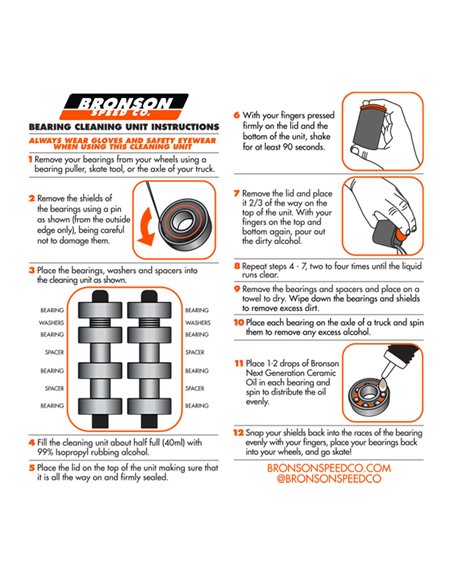 BRONSON
SPEED CO.

BEARING CLEANING UNIT INSTRUCTIONS

ALWAYS WEAR GLOVES AND SAFETY EYEWEAR WHEN USING THIS CLEANING UNIT

1 Remove your bearings from your wheels using a bearing puller, skate tool, or the axle of your truck.

2 Remove the shields of the bearings using a pin as shown (from the outside edge only), being careful not to damage them.

3 Place the bearings, washers and spacers into the cleaning unit as shown.

BEARING
WASHERS
BEARING
SPACER
BEARING
SPACER
BEARING

BEARING
WASHERS
BEARING
SPACER
BEARING
SPACER
BEARING

4 Fill the cleaning unit about half full (40ml) with 99% Isopropyl rubbing alcohol.

5 Place the lid on the top of the unit making sure that it is all the way on and firmly sealed.

6 With your fingers pressed firmly on the lid and the bottom of the unit, shake for at least 90 seconds.

7 Remove the lid and place it 2/3 of the way on the top of the unit. With your fingers on the top and bottom again, pour out the dirty alcohol.

8 Repeat steps 4 - 7, two to four times until the liquid runs clear.

9 Remove the bearings and spacers and place on a towel to dry. Wipe down the bearings and shields to remove excess dirt.

10 Place each bearing on the axle of a truck and spin them to remove any excess alcohol.

11 Place 1-2 drops of Bronson Next Generation Ceramic Oil in each bearing and spin to distribute the oil evenly.

12 Snap your shields back into the races of the bearing evenly with your fingers, place your bearings back into your wheels, and go skate!

BRONSONSPEEDCO.COM
@BRONSONSPEEDCO