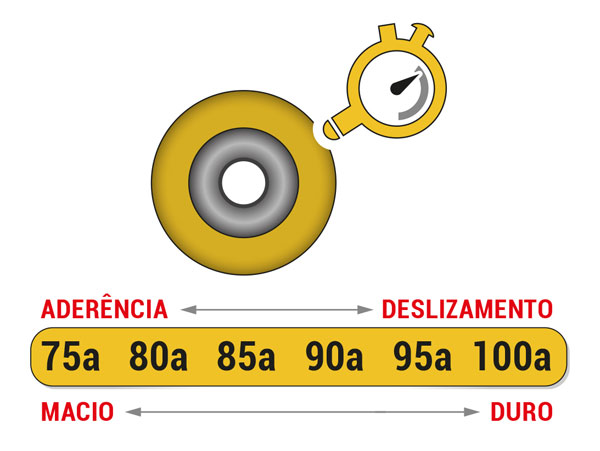 ADERÊNCIA DESLIZAMENTO

75a 80a 85a 90a 95a 100a

MACIO DURO