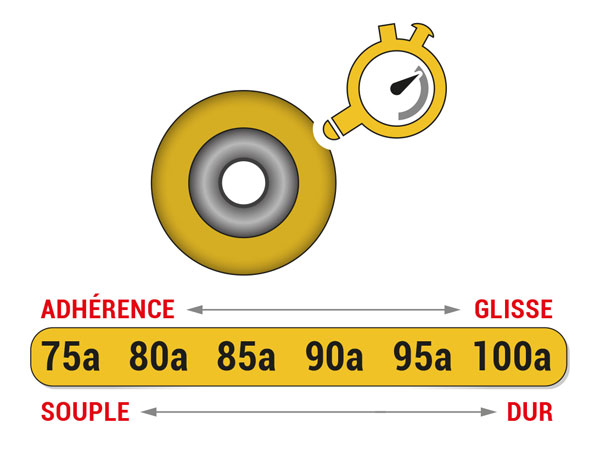 ADHÉRENCE GLISSE

75a 80a 85a 90a 95a 100a

SOUPLE DUR