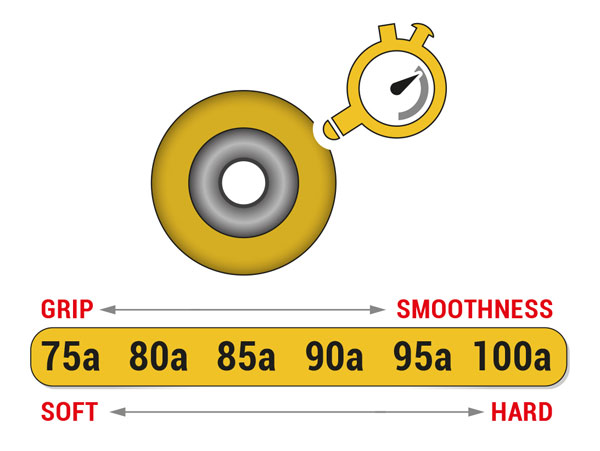 GRIP SMOOTHNESS

75a 80a 85a 90a 95a 100a

SOFT HARD