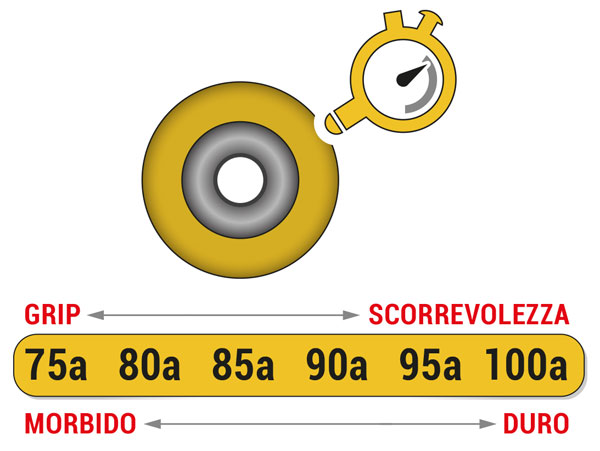 GRIP SCORREVOLEZZA

75a 80a 85a 90a 95a 100a

MORBIDO DURO